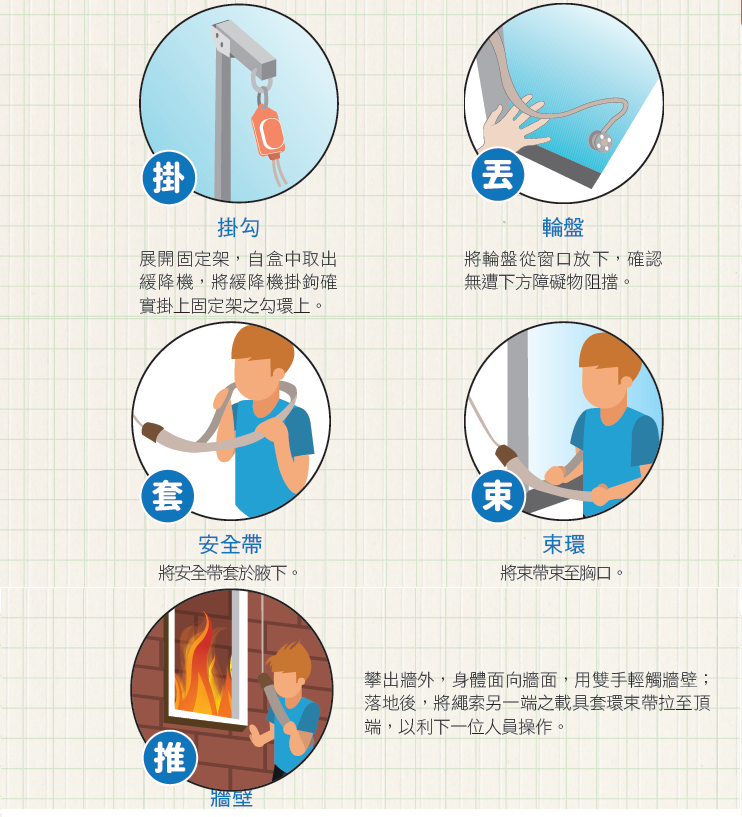 掛

掛勾

展開固定架，自盒中取出緩降機，將緩降機掛鉤確實掛上固定架之勾環上。

丟

輪盤

將輪盤從窗口放下，確認無遭下方障礙物阻擋。

套

安全帶

將安全帶套於腋下。

束

束環

將束帶束至胸口。

推

牆壁

攀出牆外，身體面向牆面，用雙手輕觸牆壁；落地後，將繩索另一端之載具套環束帶拉至頂端，以利下一位人員操作。